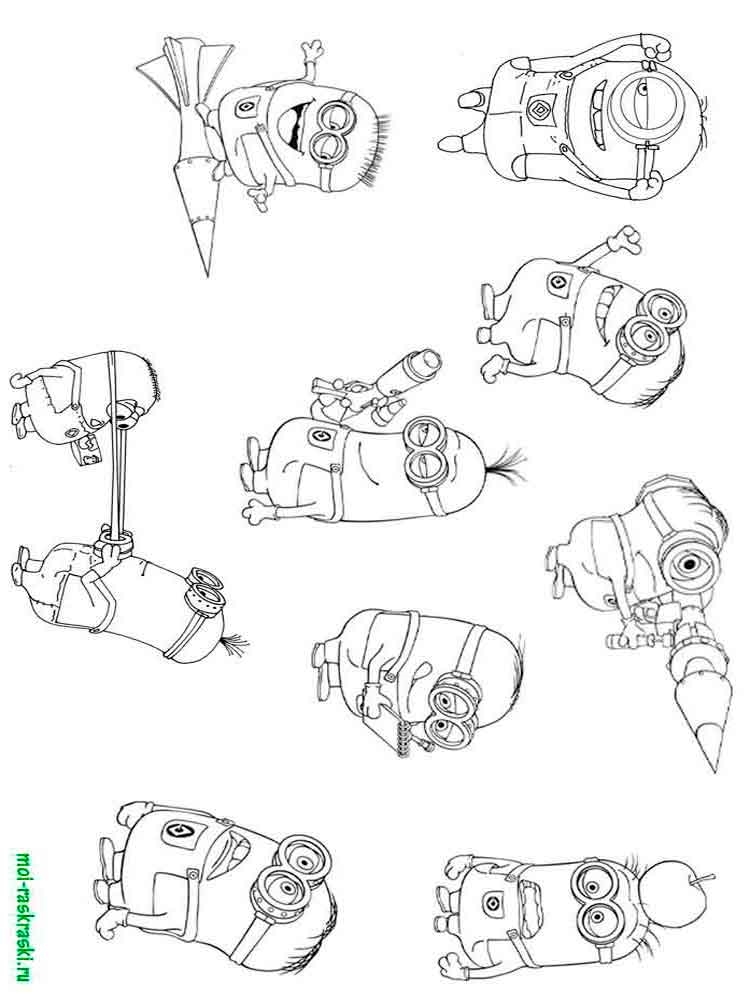 moi-raskraski.ru