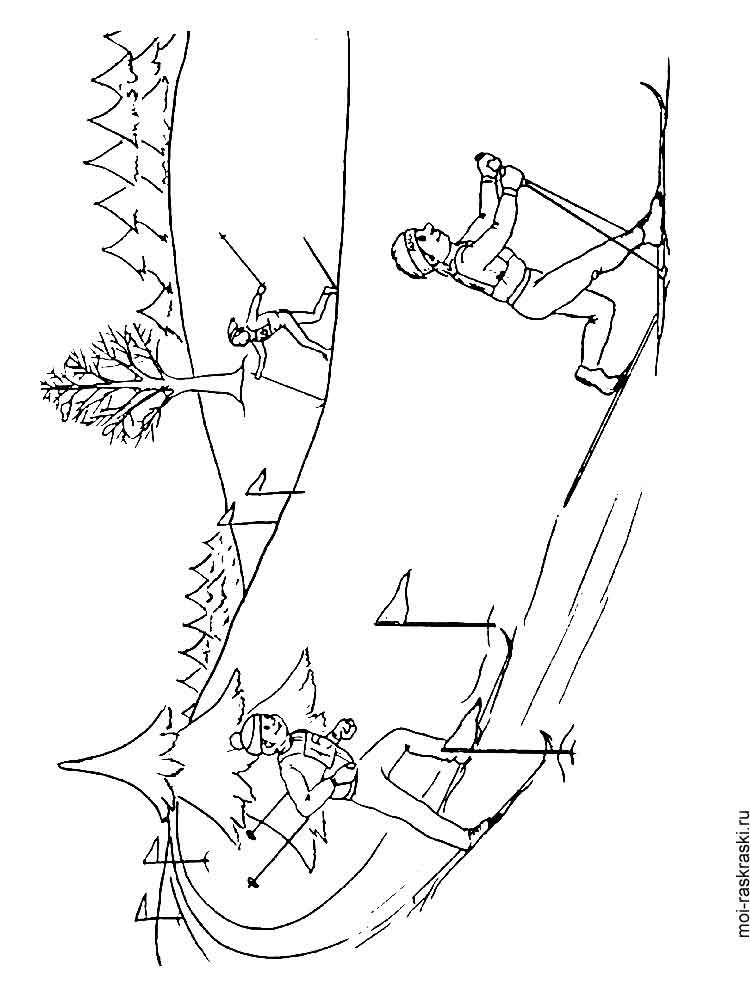 moi-raskraski.ru