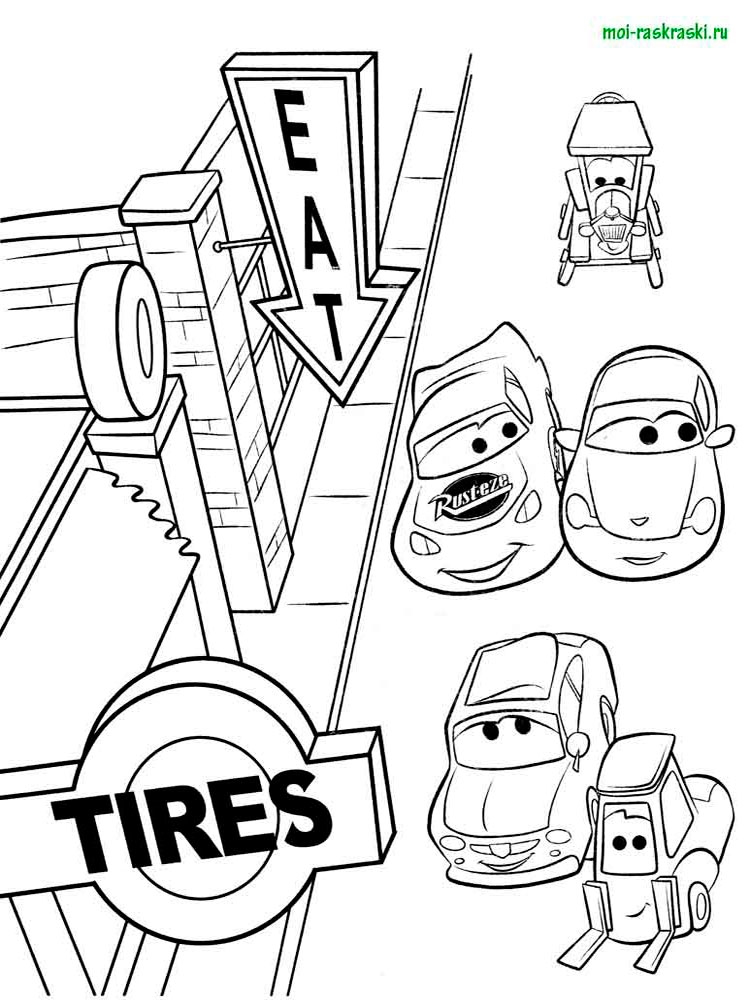 moi-raskraski.ru

EAT

Rust-eze

TIRES